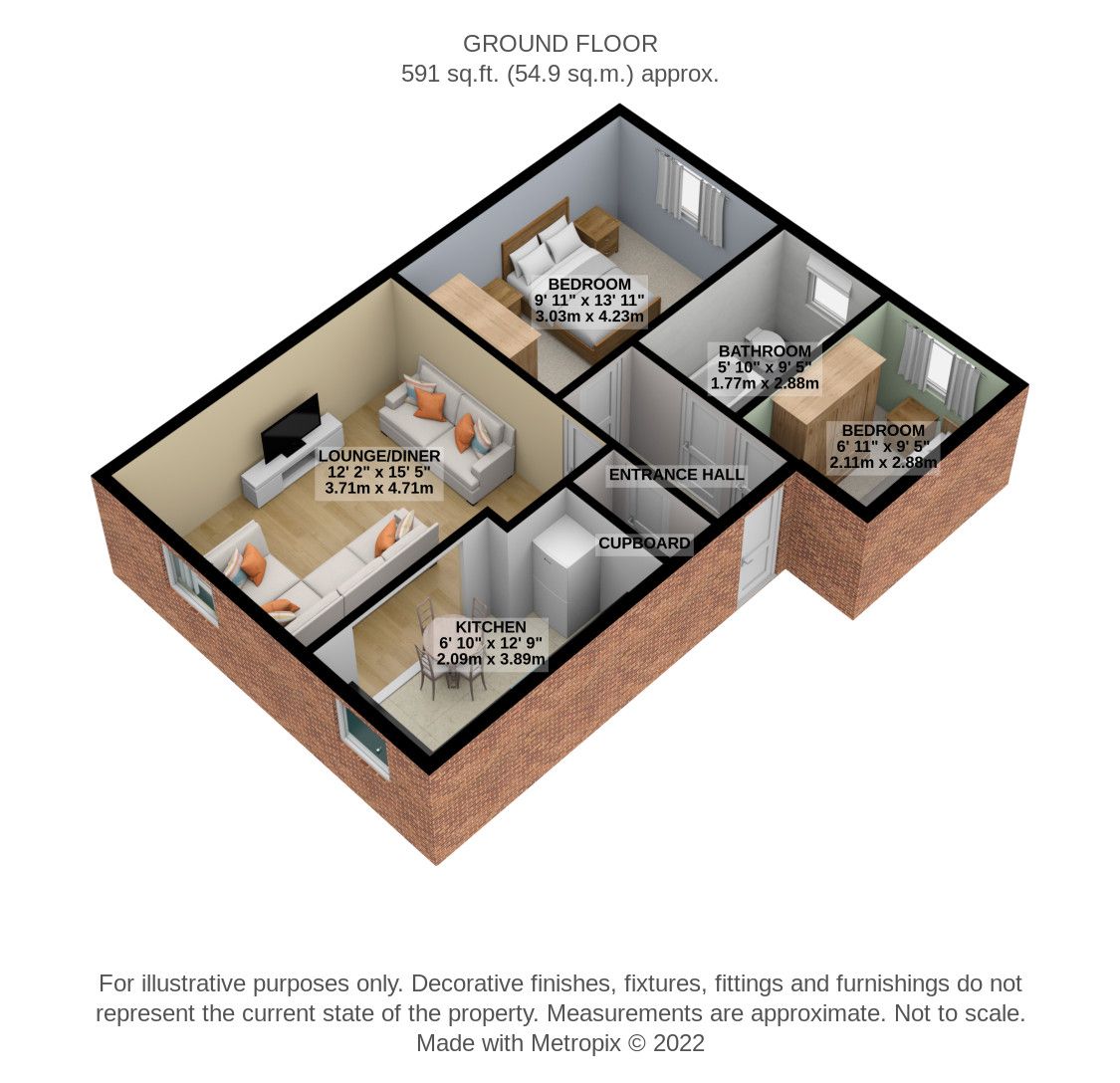 GROUND FLOOR
591 sq.ft. (54.9 sq.m.) approx.

BEDROOM
9' 11" x 13' 11"
3.03m x 4.23m

BATHROOM
5' 10" x 9' 5"
1.77m x 2.88m

BEDROOM
6' 11" x 9' 5"
2.11m x 2.88m

LOUNGE/DINER
12' 2" x 15' 5"
3.71m x 4.71m

ENTRANCE HALL

CUPBOARD

KITCHEN
6' 10" x 12' 9"
2.09m x 3.89m

For illustrative purposes only. Decorative finishes, fixtures, fittings and furnishings do not represent the current state of the property. Measurements are approximate. Not to scale.
Made with Metropix © 2022