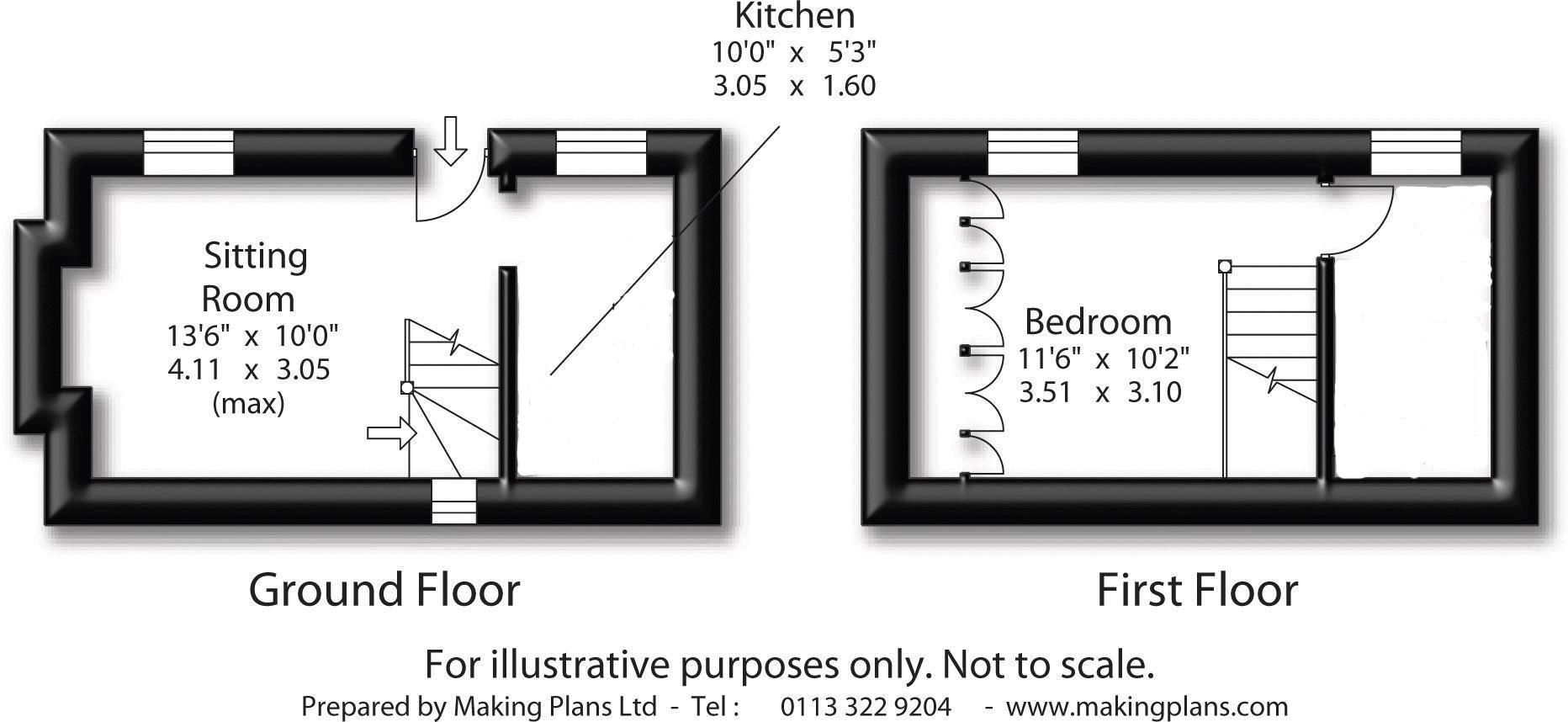 Kitchen
10'0" x 5'3"
3.05 x 1.60

Sitting Room
13'6" x 10'0"
4.11 x 3.05
(max)

Bedroom
11'6" x 10'2"
3.51 x 3.10

Ground Floor

First Floor

For illustrative purposes only. Not to scale.
Prepared by Making Plans Ltd - Tel : 0113 322 9204 - www.makingplans.com