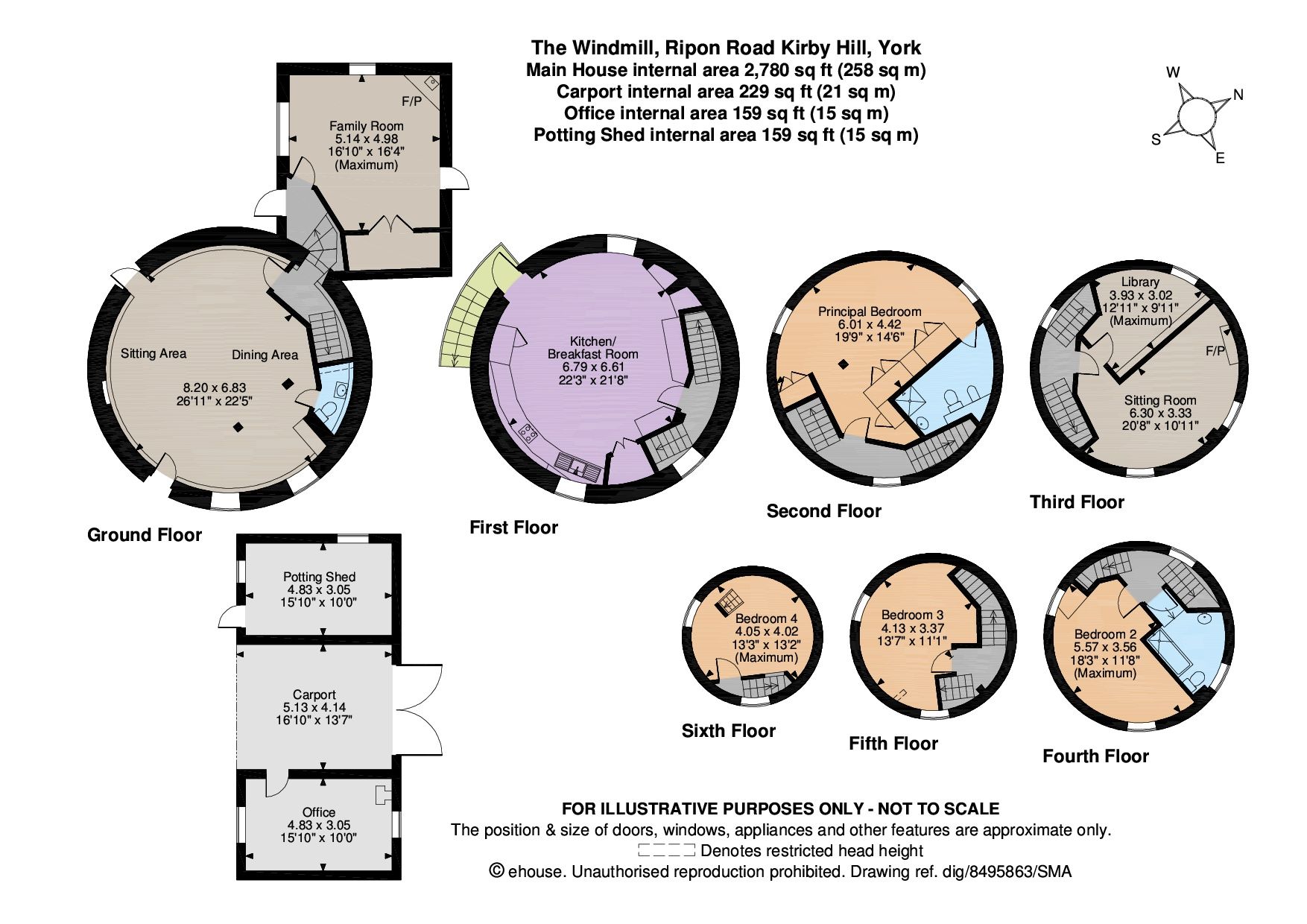 The Windmill, Ripon Road Kirby Hill, York
Main House internal area 2,780 sq ft (258 sq m)
Carport internal area 229 sq ft (21 sq m)
Office internal area 159 sq ft (15 sq m)
Potting Shed internal area 159 sq ft (15 sq m)

W
N
S
E

F/P
Family Room
5.14 x 4.98
16'10" x 16'4"
(Maximum)

Sitting Area
Dining Area
8.20 x 6.83
26'11" x 22'5"

Ground Floor

Kitchen/
Breakfast Room
6.79 x 6.61
22'3" x 21'8"

First Floor

Principal Bedroom
6.01 x 4.42
19'9" x 14'6"

Second Floor

Library
3.93 x 3.02
12'11" x 9'11"
(Maximum)
F/P
Sitting Room
6.30 x 3.33
20'8" x 10'11"

Third Floor

Potting Shed
4.83 x 3.05
15'10" x 10'0"

Carport
5.13 x 4.14
16'10" x 13'7"

Office
4.83 x 3.05
15'10" x 10'0"

Bedroom 4
4.05 x 4.02
13'3" x 13'2"
(Maximum)

Sixth Floor

Bedroom 3
4.13 x 3.37
13'7" x 11'1"

Fifth Floor

Bedroom 2
5.57 x 3.56
18'3" x 11'8"
(Maximum)

Fourth Floor

FOR ILLUSTRATIVE PURPOSES ONLY - NOT TO SCALE
The position & size of doors, windows, appliances and other features are approximate only.
Denotes restricted head height
© ehouse. Unauthorised reproduction prohibited. Drawing ref. dig/8495863/SMA